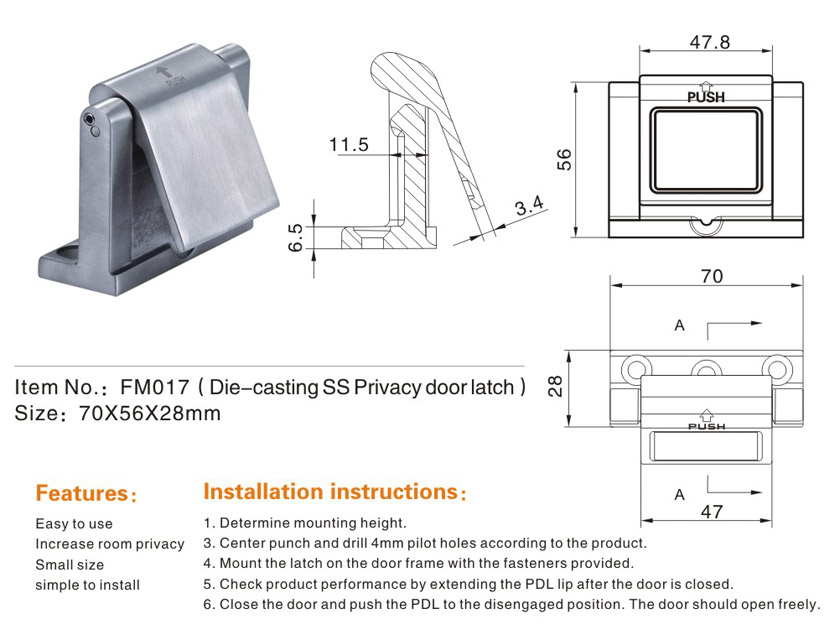 PUSH

11.5

6.5

3.4

47.8

PUSH

56

70

A

28

PUSH

A

47

Item No.: FM017 ( Die-casting SS Privacy door latch )
Size: 70X56X28mm

Features:

Easy to use
Increase room privacy
Small size
simple to install

Installation instructions:

1. Determine mounting height.
3. Center punch and drill 4mm pilot holes according to the product.
4. Mount the latch on the door frame with the fasteners provided.
5. Check product performance by extending the PDL lip after the door is closed.
6. Close the door and push the PDL to the disengaged position. The door should open freely.