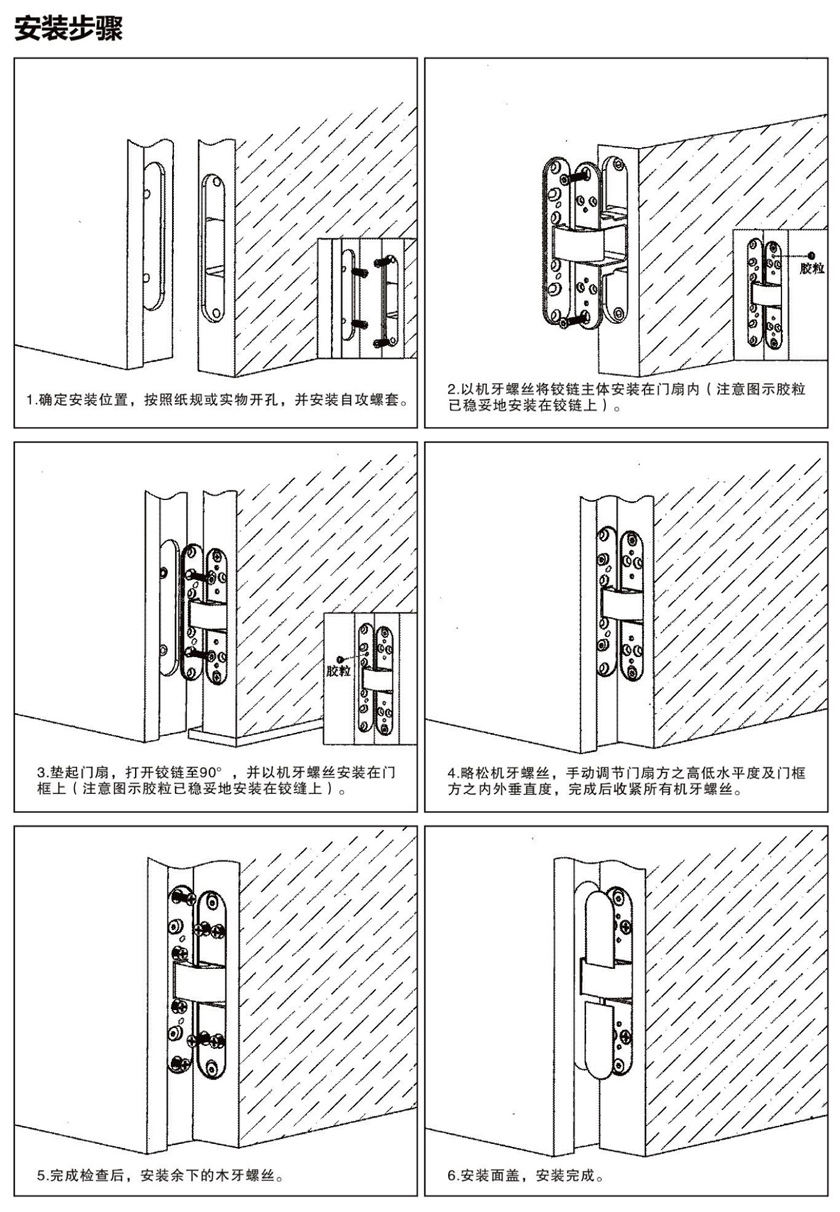 安装步骤

1.确定安装位置，按照纸规或实物开孔，并安装自攻螺套。

胶粒

2.以机牙螺丝将铰链主体安装在门扇内（注意图示胶粒已稳妥地安装在铰链上）。

胶粒

3.垫起门扇，打开铰链至90°，并以机牙螺丝安装在门框上（注意图示胶粒已稳妥地安装在铰缝上）。

4.略松机牙螺丝，手动调节门扇方之高低水平度及门框方之内外垂直度，完成后收紧所有机牙螺丝。

5.完成检查后，安装余下的木牙螺丝。

6.安装面盖，安装完成。