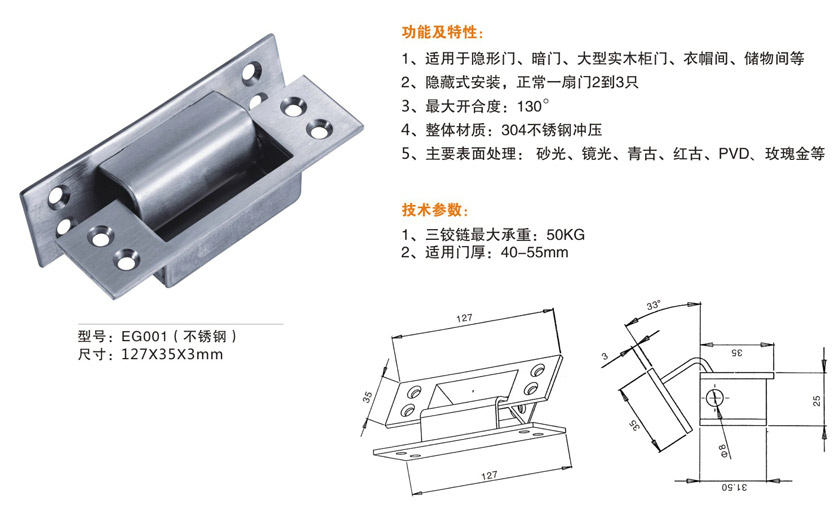 功能及特性:

1、适用于隐形门、暗门、大型实木柜门、衣帽间、储物间等
2、隐藏式安装，正常一扇门2到3只
3、最大开合度：130°
4、整体材质：304不锈钢冲压
5、主要表面处理：砂光、镜光、青古、红古、PVD、玫瑰金等

技术参数:

1、三铰链最大承重：50KG
2、适用门厚：40–55mm

型号：EG001（不锈钢）
尺寸：127X35X3mm

127
35
127
33°
3
35
35
25
Φ8
31.50